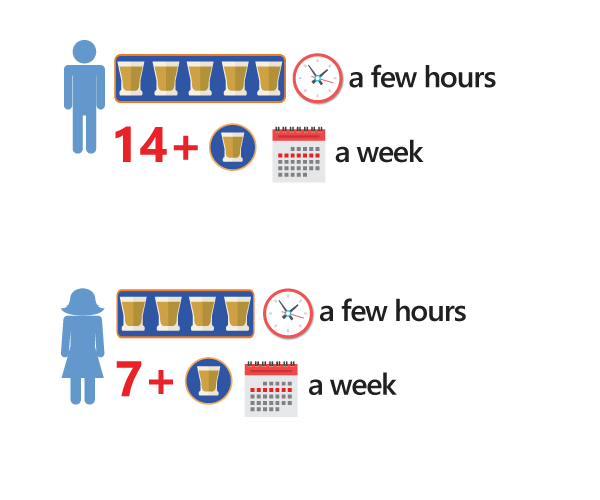 a few hours

14+ a week

a few hours

7+ a week